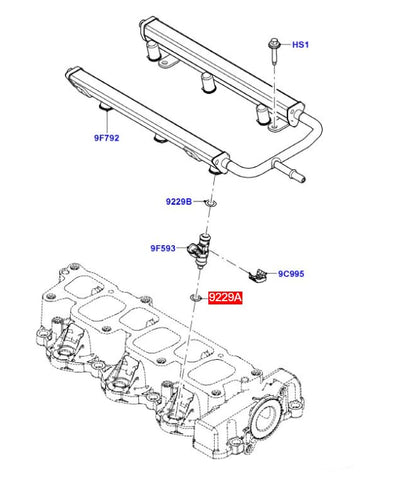 HS1

9F792

9229B

9F593

9C995

9229A